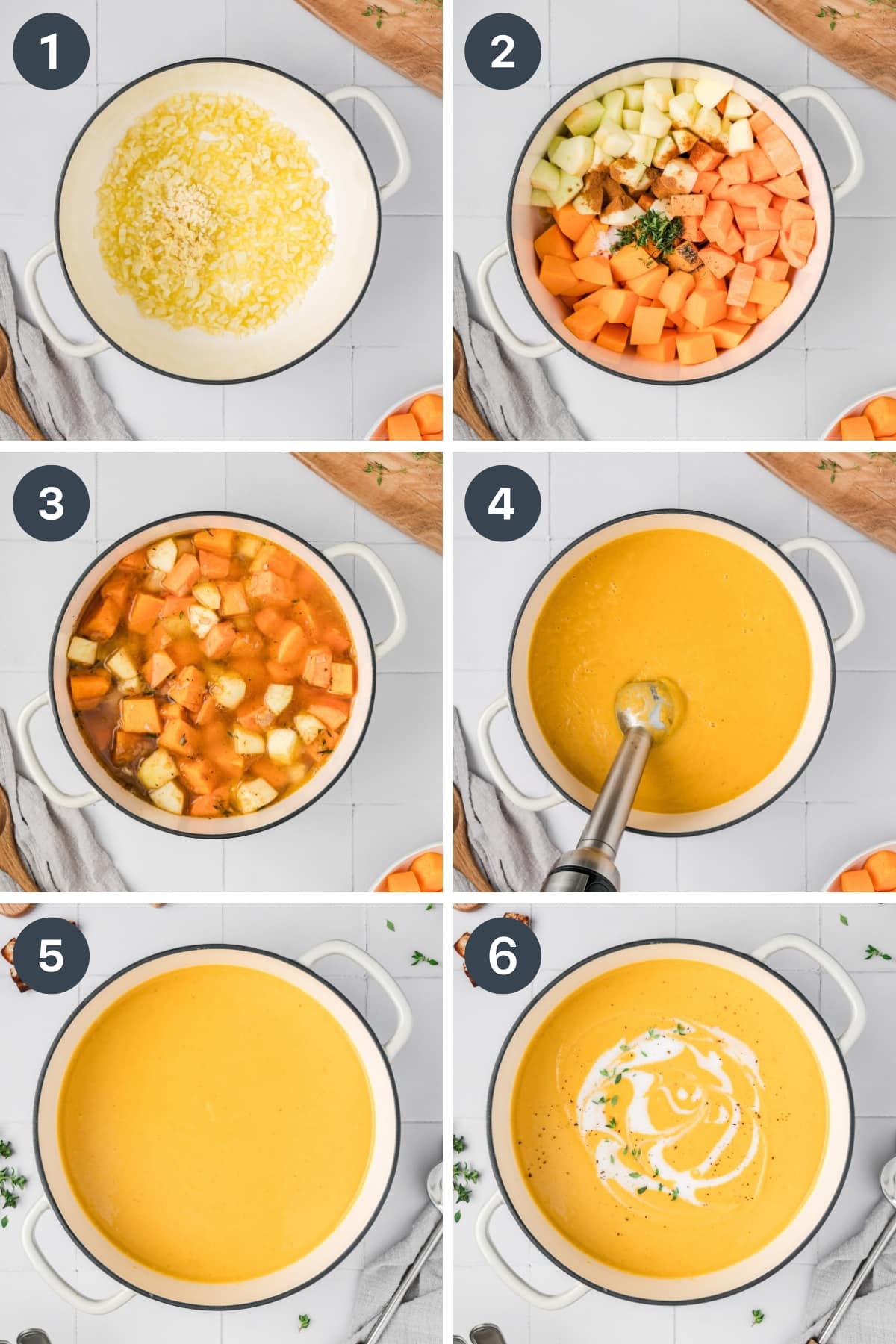 1

2

3

4

5

6