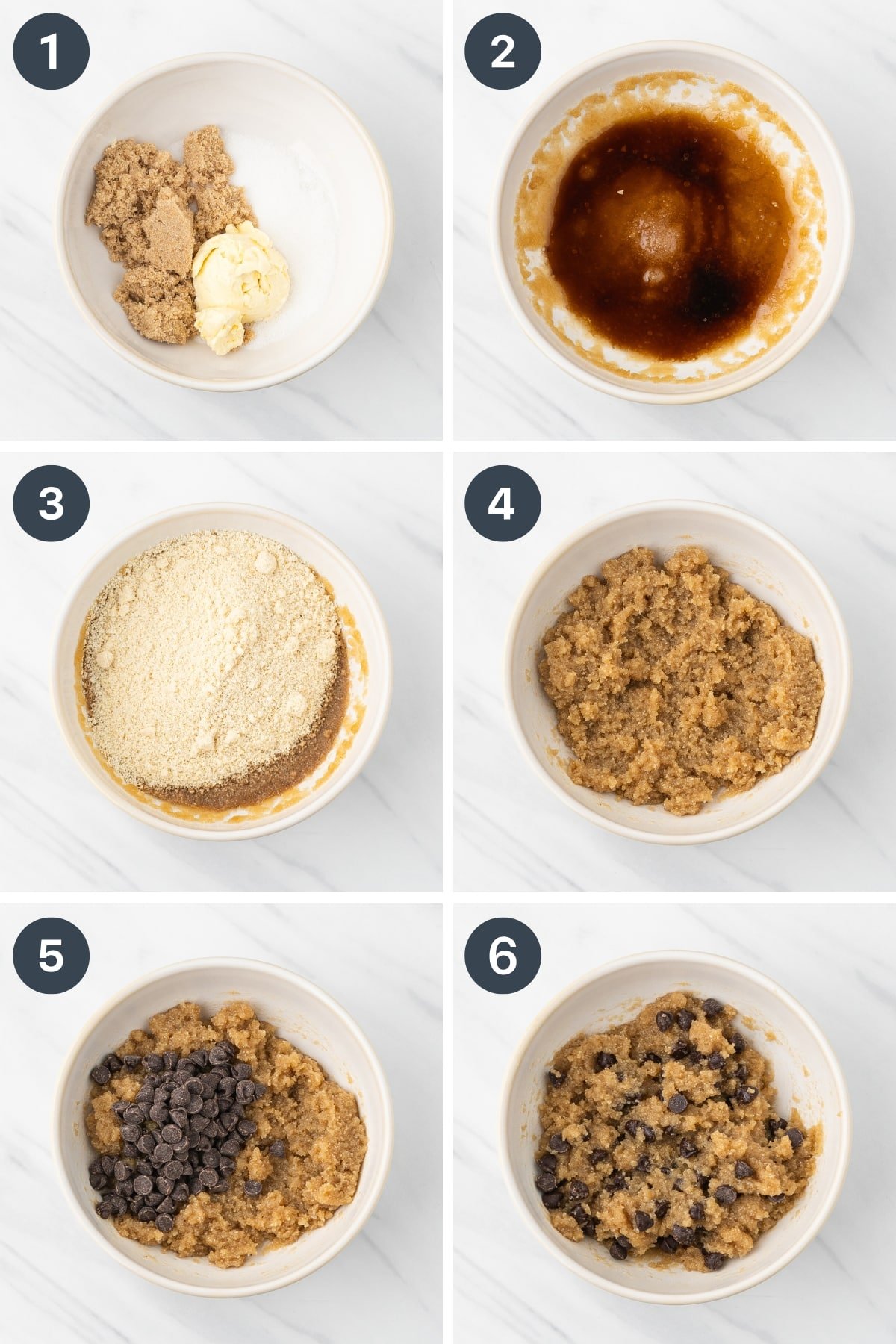 1

2

3

4

5

6