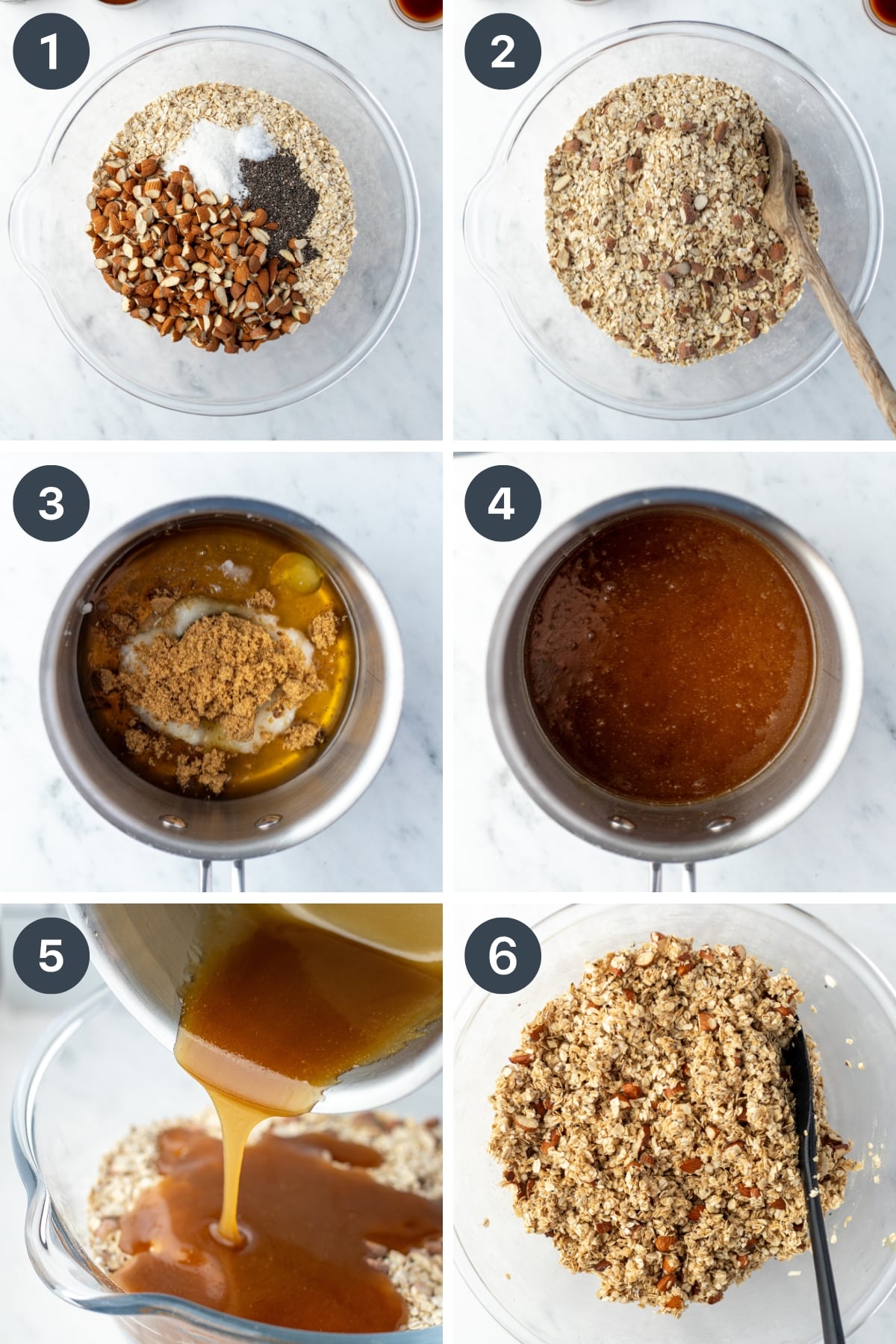 1

2

3

4

5

6