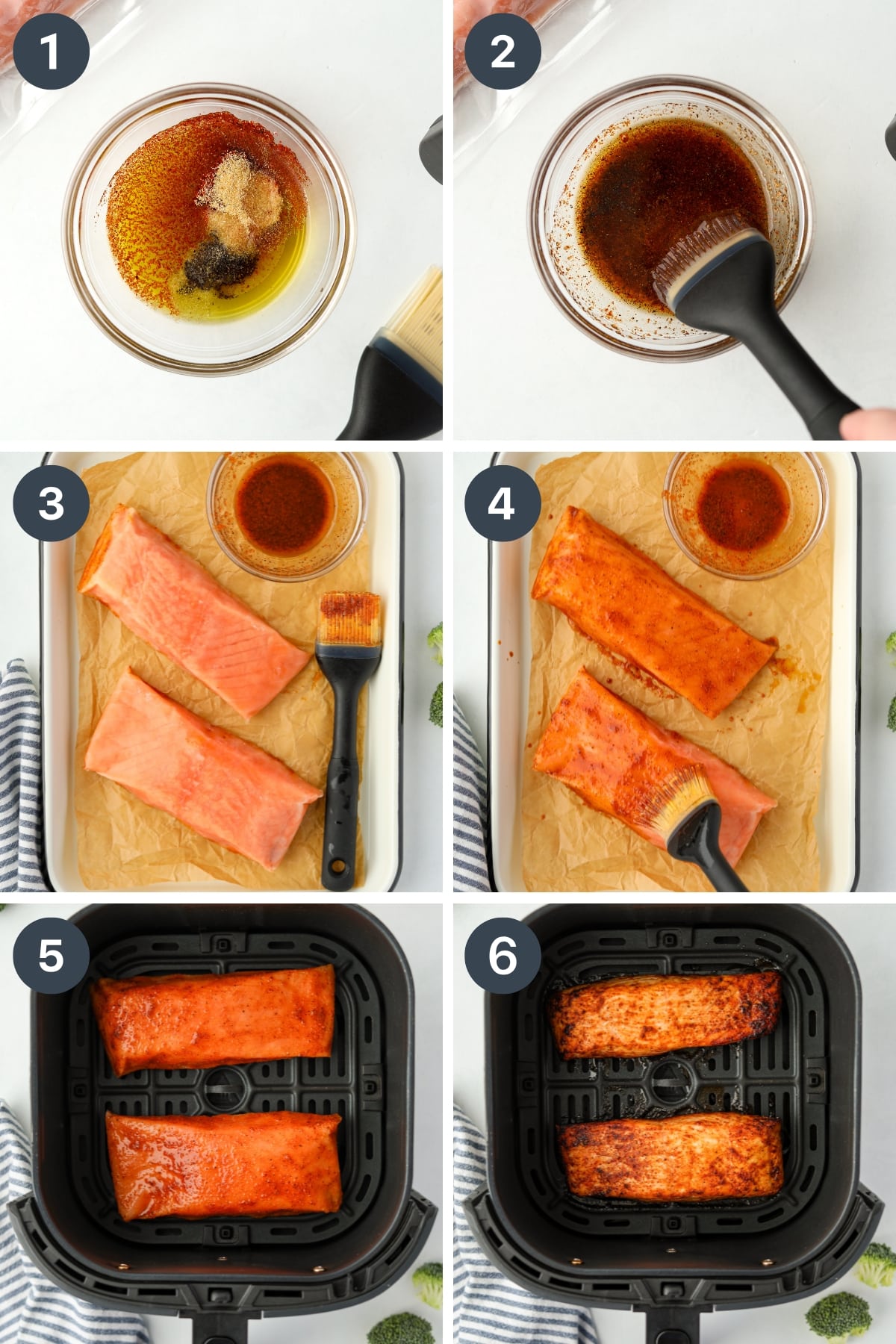 1

2

3

4

5

6