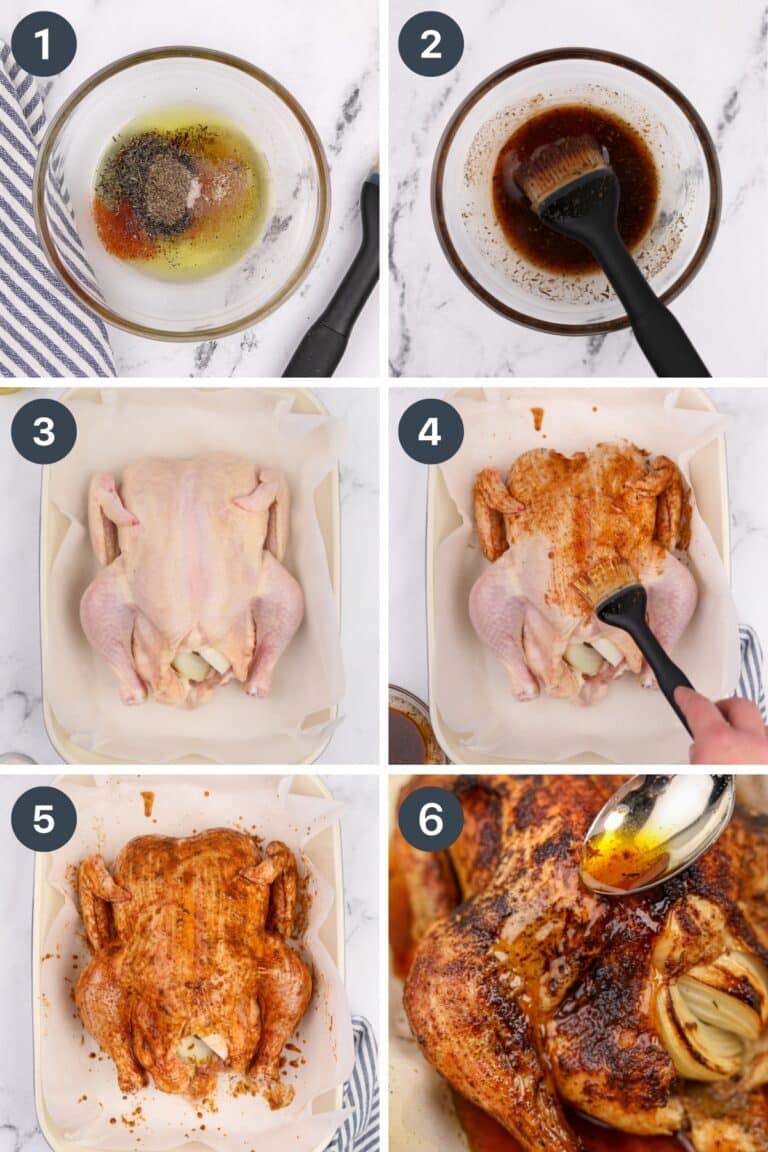 1
2
3
4
5
6